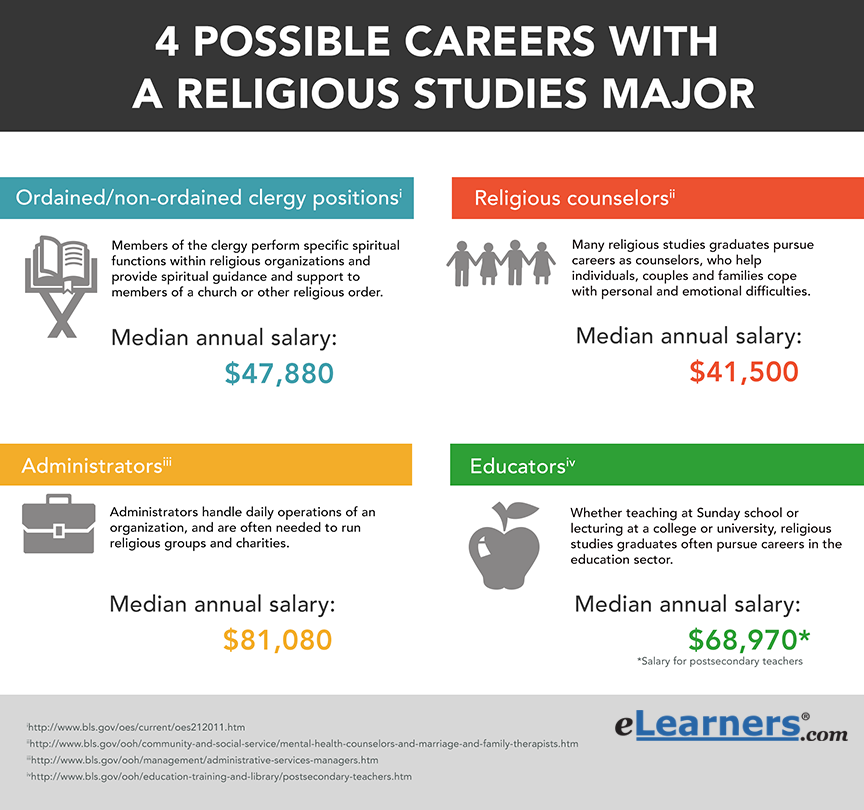 4 POSSIBLE CAREERS WITH A RELIGIOUS STUDIES MAJOR

Ordained/non-ordained clergy positions$^{i}$

Members of the clergy perform specific spiritual functions within religious organizations and provide spiritual guidance and support to members of a church or other religious order.

Median annual salary:

$47,880

Religious counselors$^{ii}$

Many religious studies graduates pursue careers as counselors, who help individuals, couples and families cope with personal and emotional difficulties.

Median annual salary:

$41,500

Administrators$^{iii}$

Administrators handle daily operations of an organization, and are often needed to run religious groups and charities.

Median annual salary:

$81,080

Educators$^{iv}$

Whether teaching at Sunday school or lecturing at a college or university, religious studies graduates often pursue careers in the education sector.

Median annual salary:

$68,970*

*Salary for postsecondary teachers

$^{i}$http://www.bls.gov/oes/current/oes212011.htm
$^{ii}$http://www.bls.gov/ooh/community-and-social-service/mental-health-counselors-and-marriage-and-family-therapists.htm
$^{iii}$http://www.bls.gov/ooh/management/administrative-services-managers.htm
$^{iv}$http://www.bls.gov/ooh/education-training-and-library/postsecondary-teachers.htm

eLearners®.com